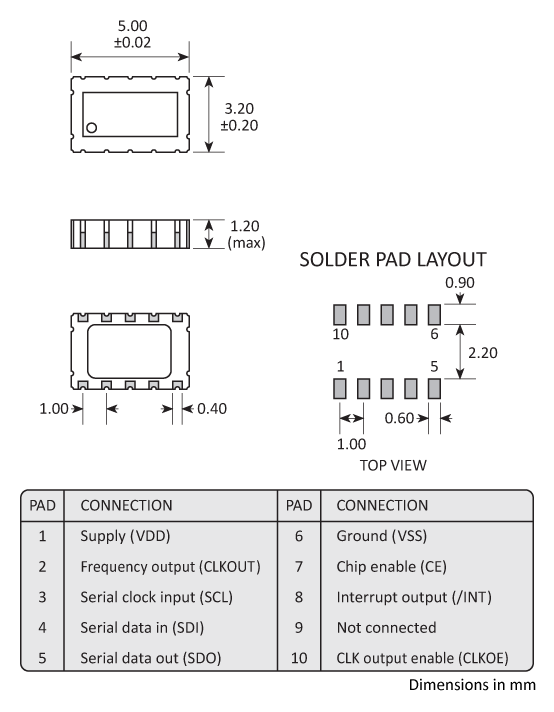 5.00
±0.02

3.20
±0.20

1.20
(max)

1.00

0.40

SOLDER PAD LAYOUT

0.90

10

6

2.20

1

5

0.60

1.00

TOP VIEW

| PAD | CONNECTION | PAD | CONNECTION |
|---|---|---|---|
| 1 | Supply (VDD) | 6 | Ground (VSS) |
| 2 | Frequency output (CLKOUT) | 7 | Chip enable (CE) |
| 3 | Serial clock input (SCL) | 8 | Interrupt output (/INT) |
| 4 | Serial data in (SDI) | 9 | Not connected |
| 5 | Serial data out (SDO) | 10 | CLK output enable (CLKOE) |

Dimensions in mm